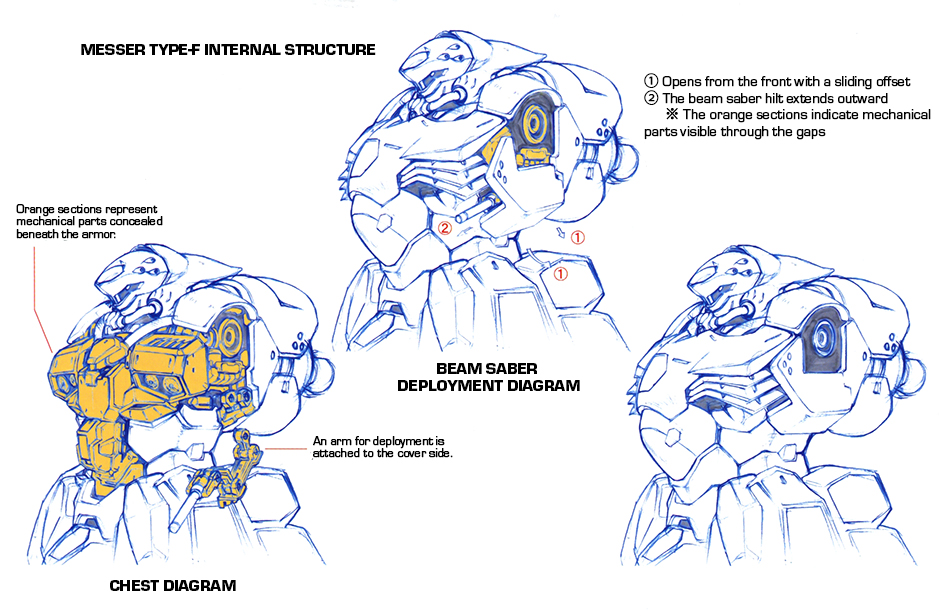 MESSER TYPE-F INTERNAL STRUCTURE

① Opens from the front with a sliding offset
② The beam saber hilt extends outward
※ The orange sections indicate mechanical parts visible through the gaps

Orange sections represent mechanical parts concealed beneath the armor.

②

①

①

BEAM SABER DEPLOYMENT DIAGRAM

An arm for deployment is attached to the cover side.

CHEST DIAGRAM